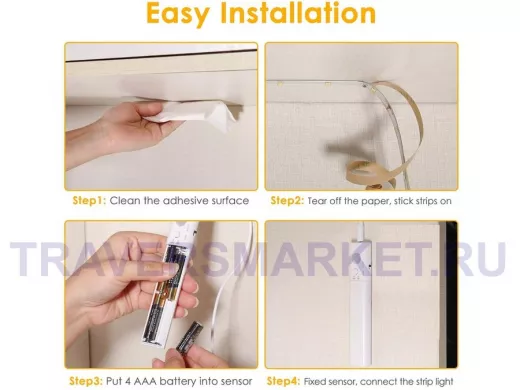 Easy Installation

Step1: Clean the adhesive surface

Step2: Tear off the paper, stick strips on

TRAVERSMARKET.RU

Step3: Put 4 AAA battery into sensor

Step4: Fixed sensor, connect the strip light